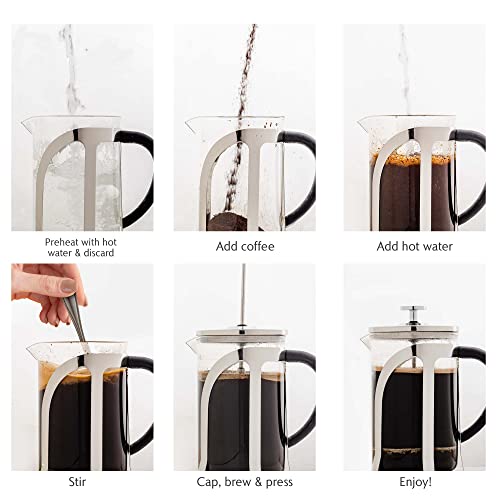 Preheat with hot water & discard

Add coffee

Add hot water

Stir

Cap, brew & press

Enjoy!