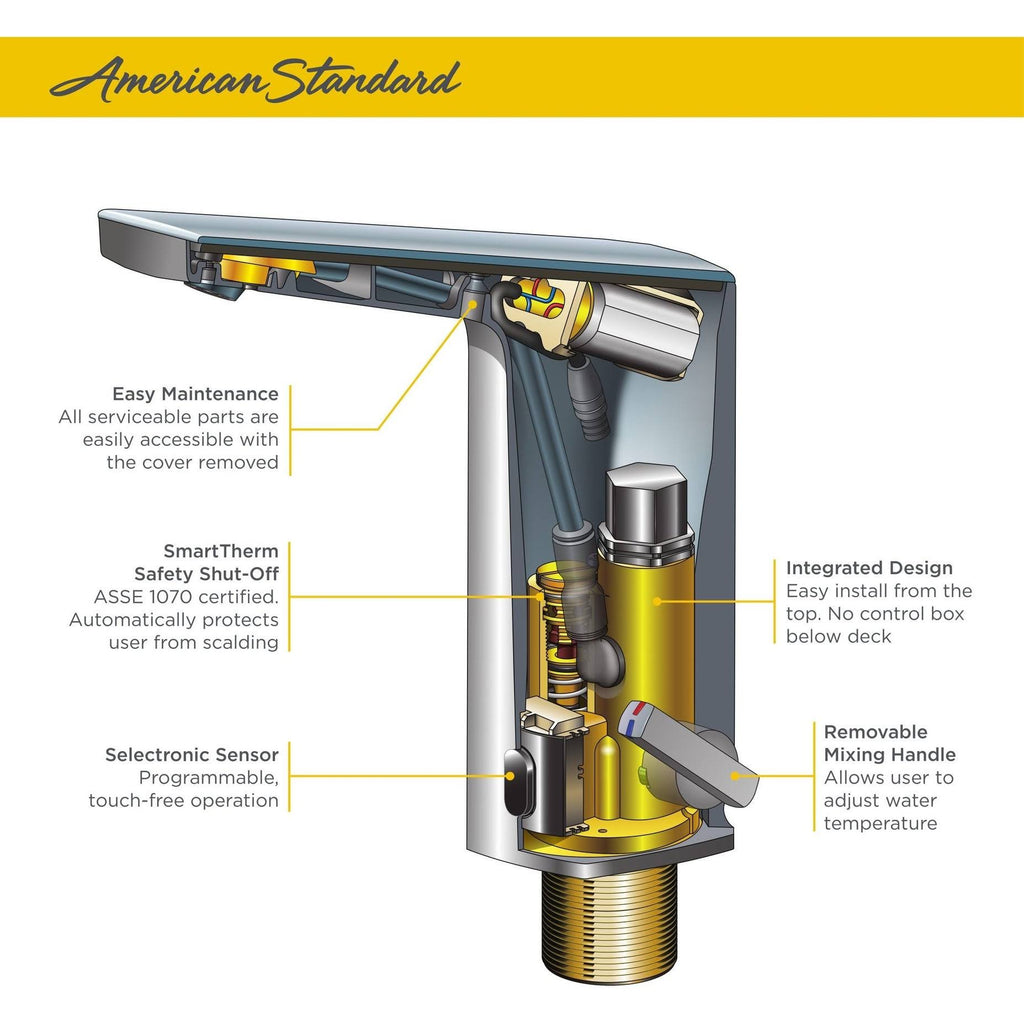 American Standard

Easy Maintenance
All serviceable parts are easily accessible with the cover removed

SmartTherm Safety Shut-Off
ASSE 1070 certified. Automatically protects user from scalding

Selectronic Sensor
Programmable, touch-free operation

Integrated Design
Easy install from the top. No control box below deck

Removable Mixing Handle
Allows user to adjust water temperature